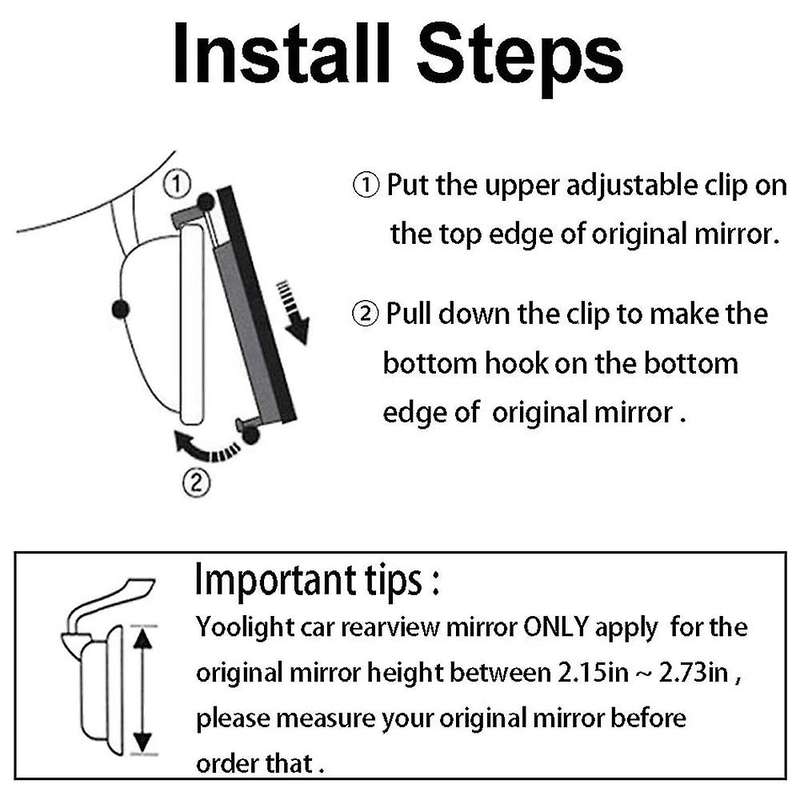 Install Steps

①

②

① Put the upper adjustable clip on the top edge of original mirror.

② Pull down the clip to make the bottom hook on the bottom edge of original mirror .

Important tips :

Yoolight car rearview mirror ONLY apply for the original mirror height between 2.15in ~ 2.73in , please measure your original mirror before order that .