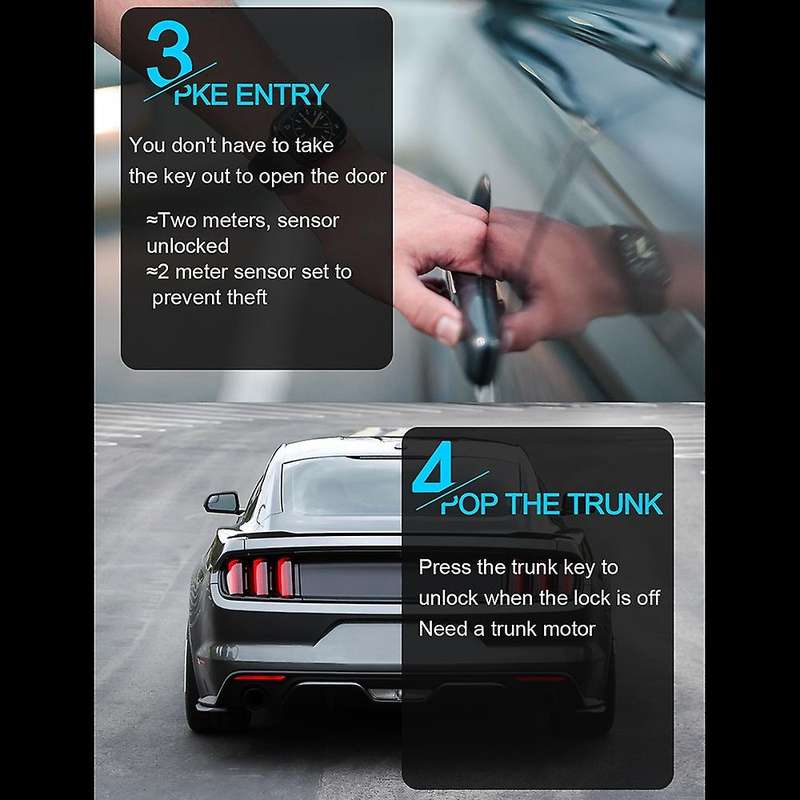 3
PKE ENTRY

You don't have to take the key out to open the door

≈Two meters, sensor unlocked
≈2 meter sensor set to prevent theft

4
POP THE TRUNK

Press the trunk key to unlock when the lock is off
Need a trunk motor