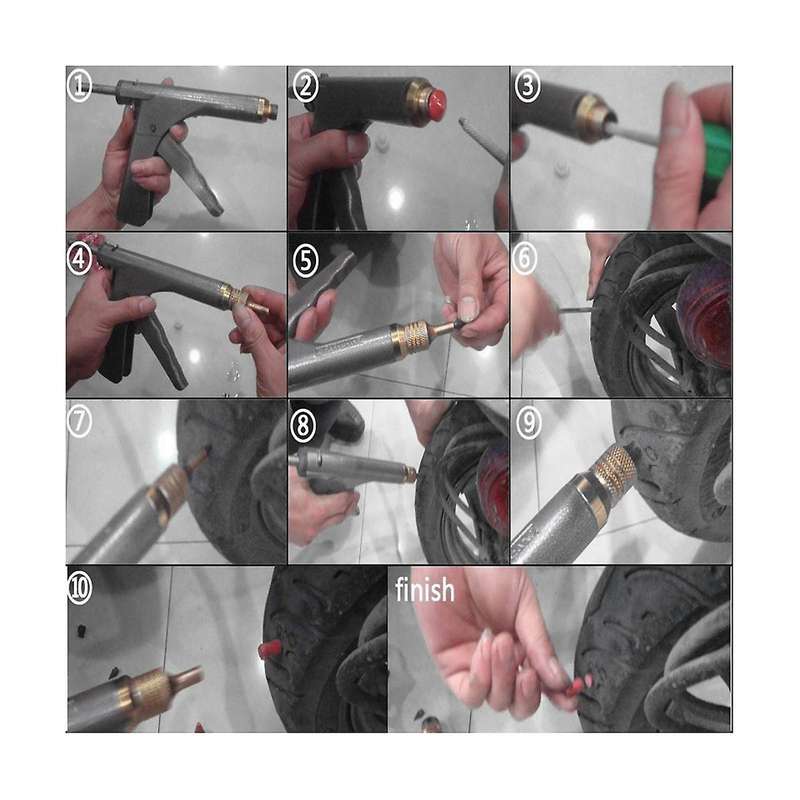 ①
②
③
④
⑤
⑥
⑦
⑧
⑨
⑩
finish