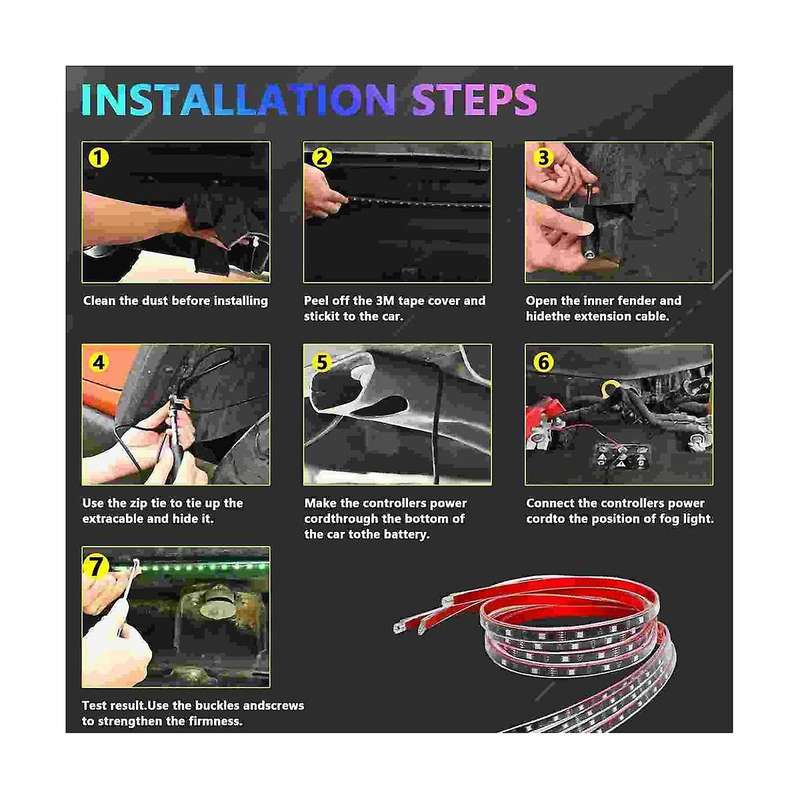 INSTALLATION STEPS

1

Clean the dust before installing

2

Peel off the 3M tape cover and stickit to the car.

3

Open the inner fender and hidethe extension cable.

4

Use the zip tie to tie up the extracable and hide it.

5

Make the controllers power cordthrough the bottom of the car tothe battery.

6

Connect the controllers power cordto the position of fog light.

7

Test result.Use the buckles andscrews to strengthen the firmness.