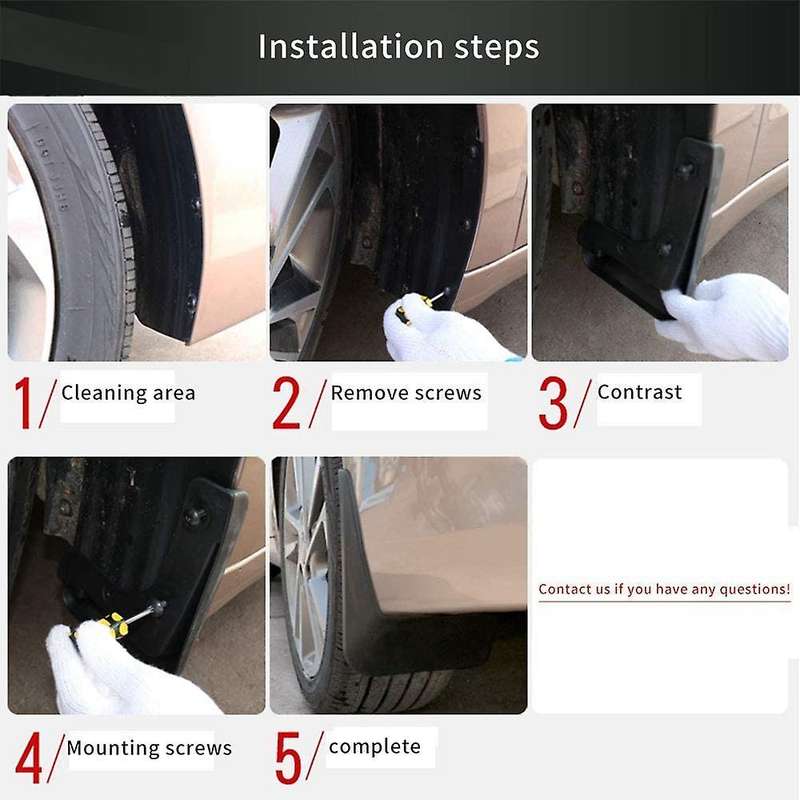 Installation steps

1/ Cleaning area

2/ Remove screws

3/ Contrast

4/ Mounting screws

5/ complete

Contact us if you have any questions!