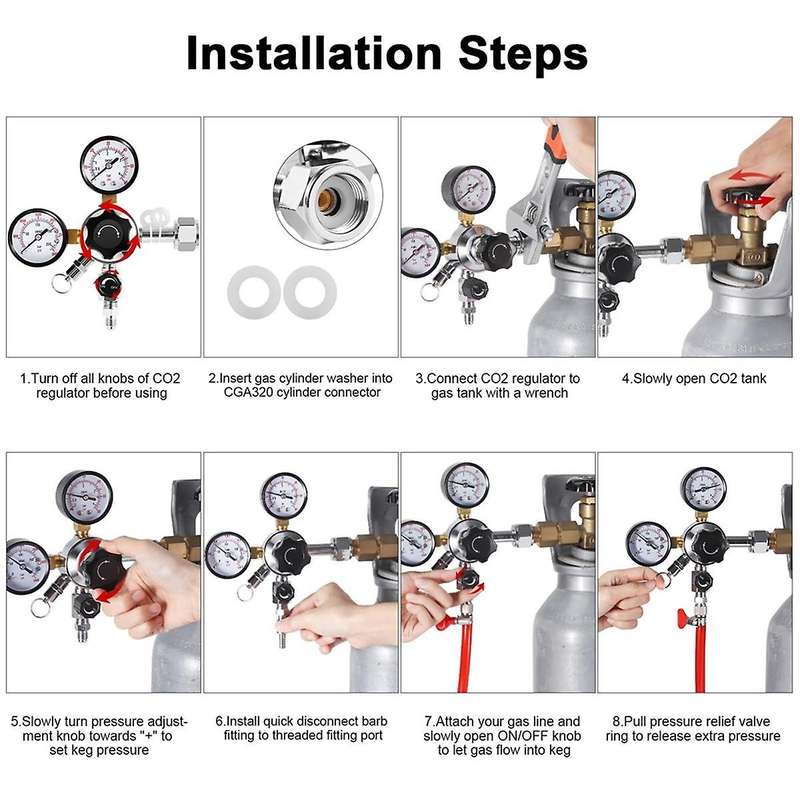 Installation Steps

1.Turn off all knobs of CO2 regulator before using

2.Insert gas cylinder washer into CGA320 cylinder connector

3.Connect CO2 regulator to gas tank with a wrench

4.Slowly open CO2 tank

5.Slowly turn pressure adjustment knob towards "+" to set keg pressure

6.Install quick disconnect barb fitting to threaded fitting port

7.Attach your gas line and slowly open ON/OFF knob to let gas flow into keg

8.Pull pressure relief valve ring to release extra pressure