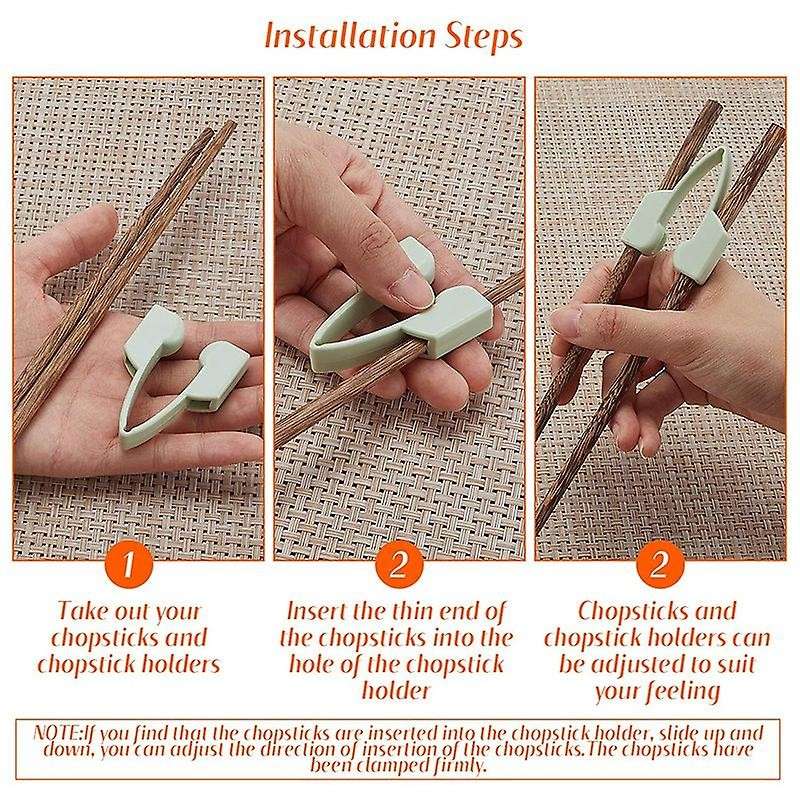 Installation Steps

1

Take out your chopsticks and chopstick holders

2

Insert the thin end of the chopsticks into the hole of the chopstick holder

2

Chopsticks and chopstick holders can be adjusted to suit your feeling

NOTE:If you find that the chopsticks are inserted into the chopstick holder, slide up and down, you can adjust the direction of insertion of the chopsticks.The chopsticks have been clamped firmly.