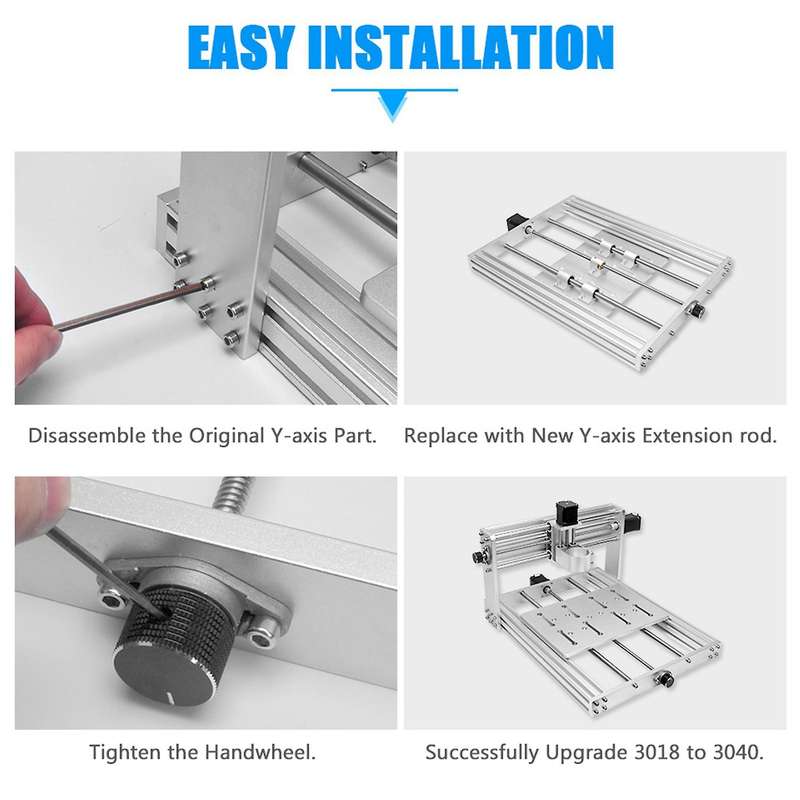 EASY INSTALLATION

Disassemble the Original Y-axis Part.

Replace with New Y-axis Extension rod.

Tighten the Handwheel.

Successfully Upgrade 3018 to 3040.