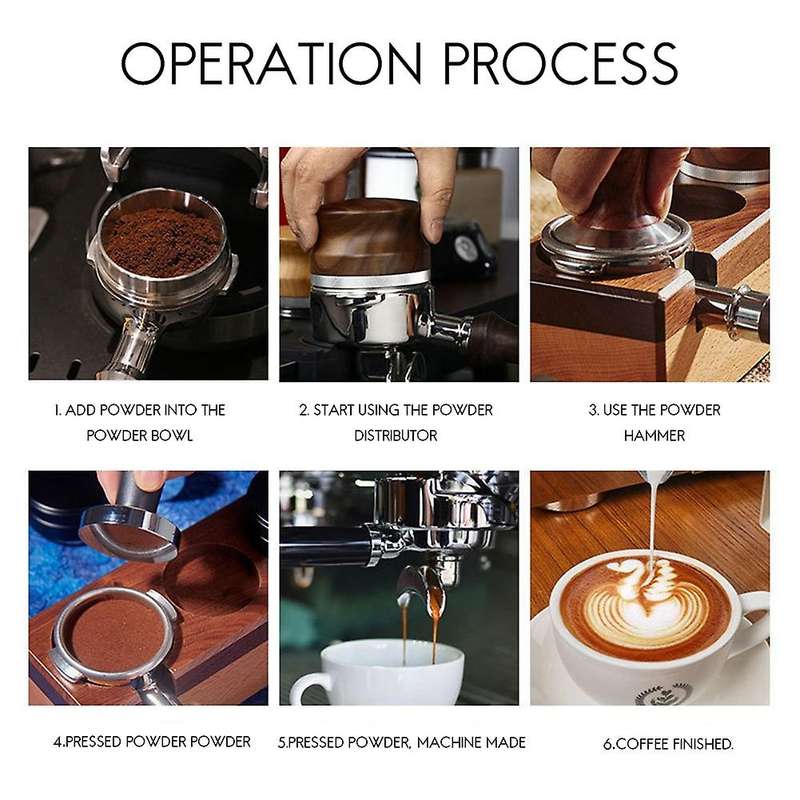 OPERATION PROCESS

1. ADD POWDER INTO THE POWDER BOWL

2. START USING THE POWDER DISTRIBUTOR

3. USE THE POWDER HAMMER

4.PRESSED POWDER POWDER

5.PRESSED POWDER, MACHINE MADE

6.COFFEE FINISHED.