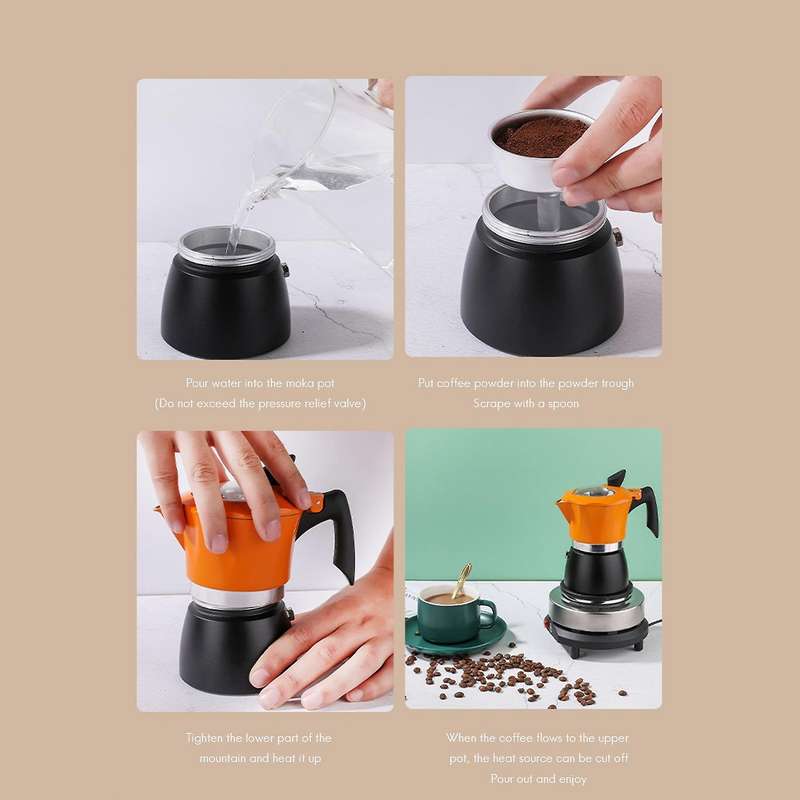 Pour water into the moka pot
(Do not exceed the pressure relief valve)

Put coffee powder into the powder trough
Scrape with a spoon

Tighten the lower part of the mountain and heat it up

When the coffee flows to the upper pot, the heat source can be cut off
Pour out and enjoy