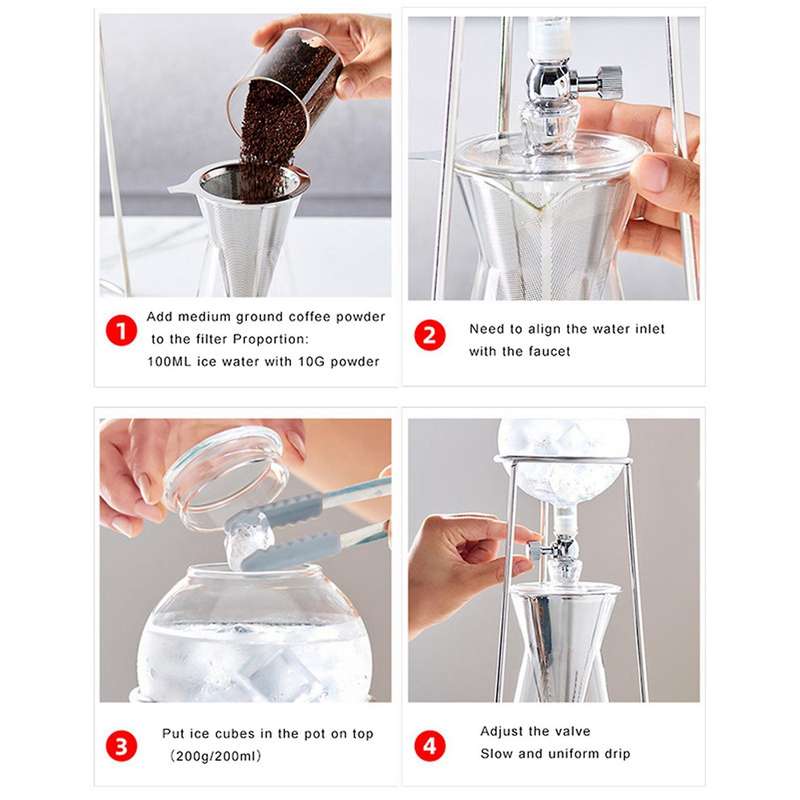 1 Add medium ground coffee powder to the filter Proportion: 100ML ice water with 10G powder

2 Need to align the water inlet with the faucet

3 Put ice cubes in the pot on top （200g/200ml）

4 Adjust the valve Slow and uniform drip