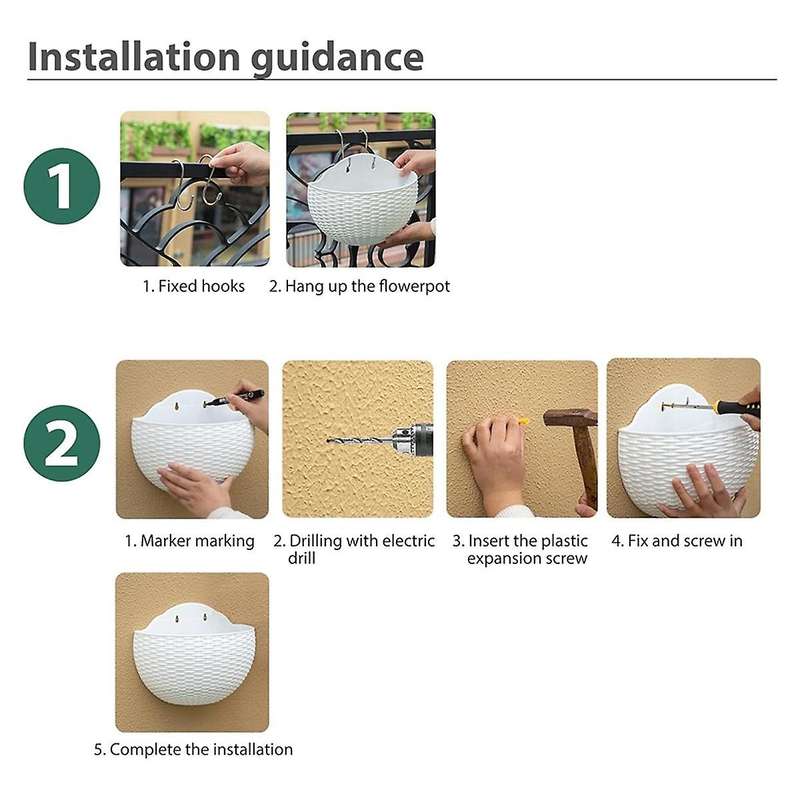 Installation guidance

1

1. Fixed hooks

2. Hang up the flowerpot

2

1. Marker marking

2. Drilling with electric drill

3. Insert the plastic expansion screw

4. Fix and screw in

5. Complete the installation