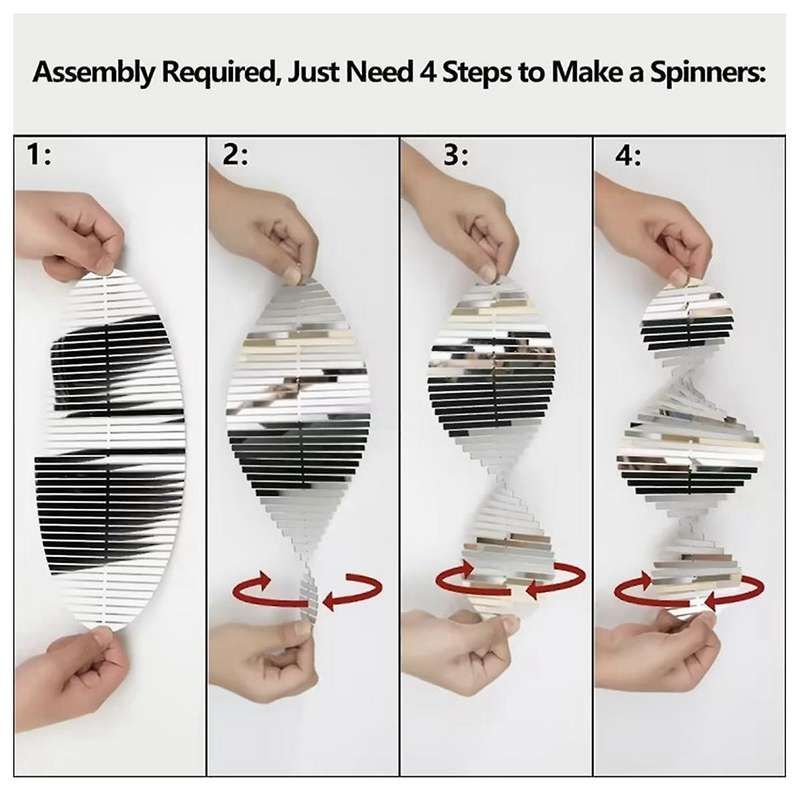 Assembly Required, Just Need 4 Steps to Make a Spinners:

1:

2:

3:

4: