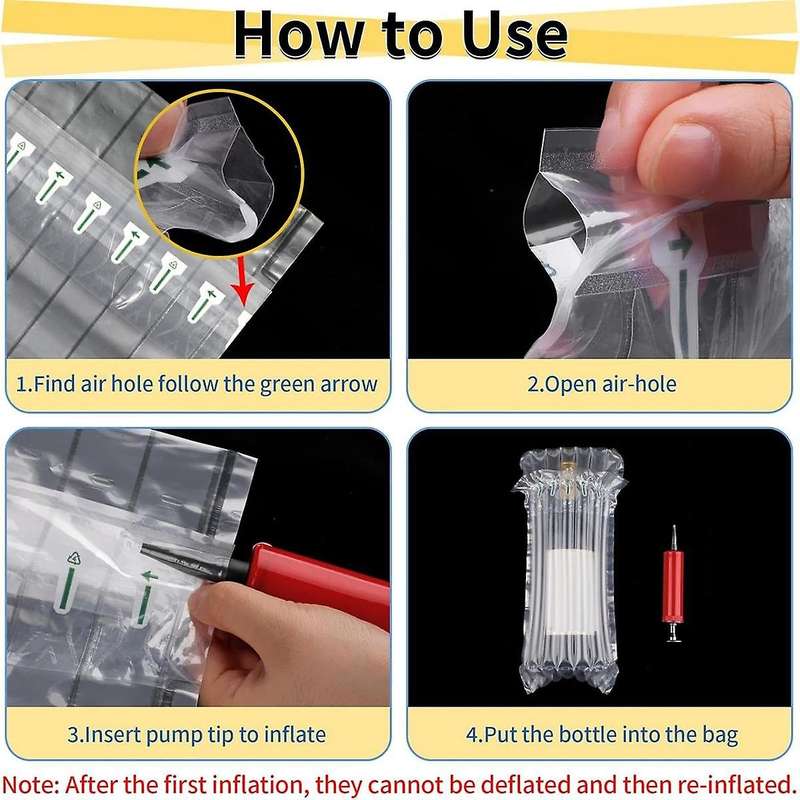 How to Use

1.Find air hole follow the green arrow

2.Open air-hole

3.Insert pump tip to inflate

4.Put the bottle into the bag

Note: After the first inflation, they cannot be deflated and then re-inflated.