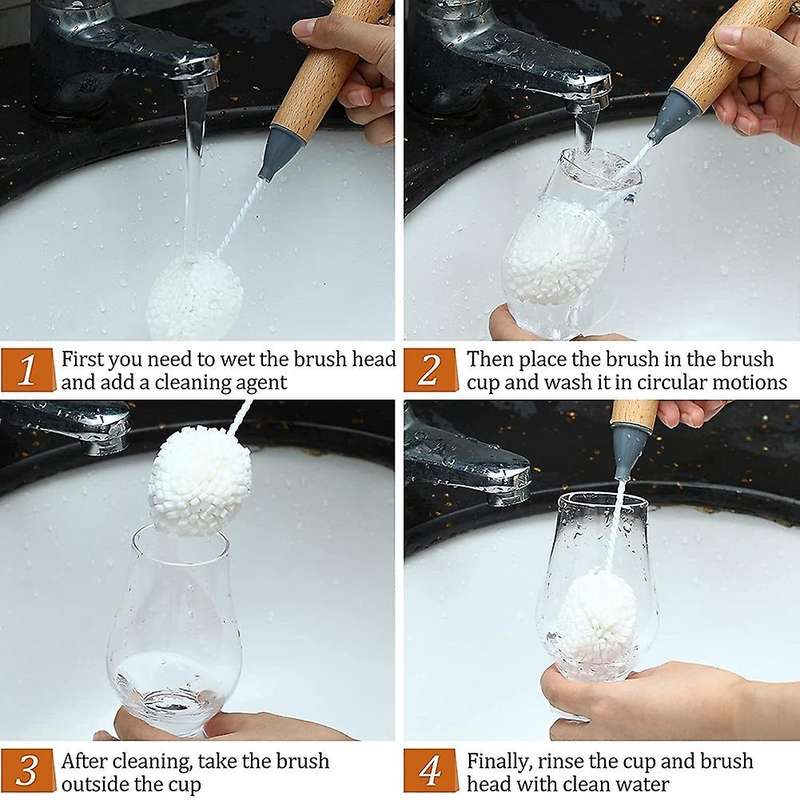 1 First you need to wet the brush head and add a cleaning agent

2 Then place the brush in the brush cup and wash it in circular motions

3 After cleaning, take the brush outside the cup

4 Finally, rinse the cup and brush head with clean water