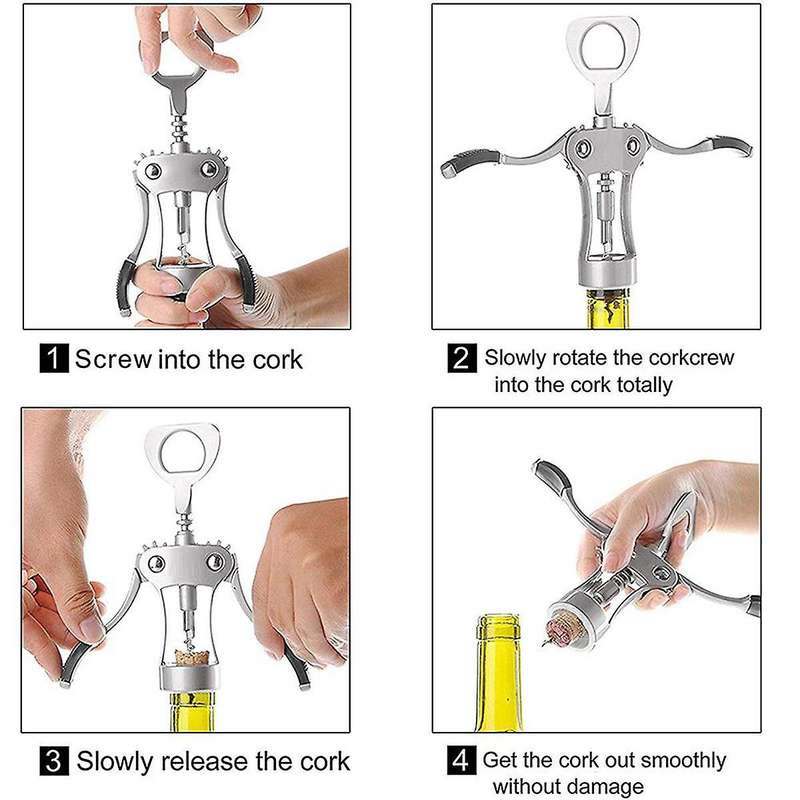 1 Screw into the cork

2 Slowly rotate the corkcrew into the cork totally

3 Slowly release the cork

4 Get the cork out smoothly without damage