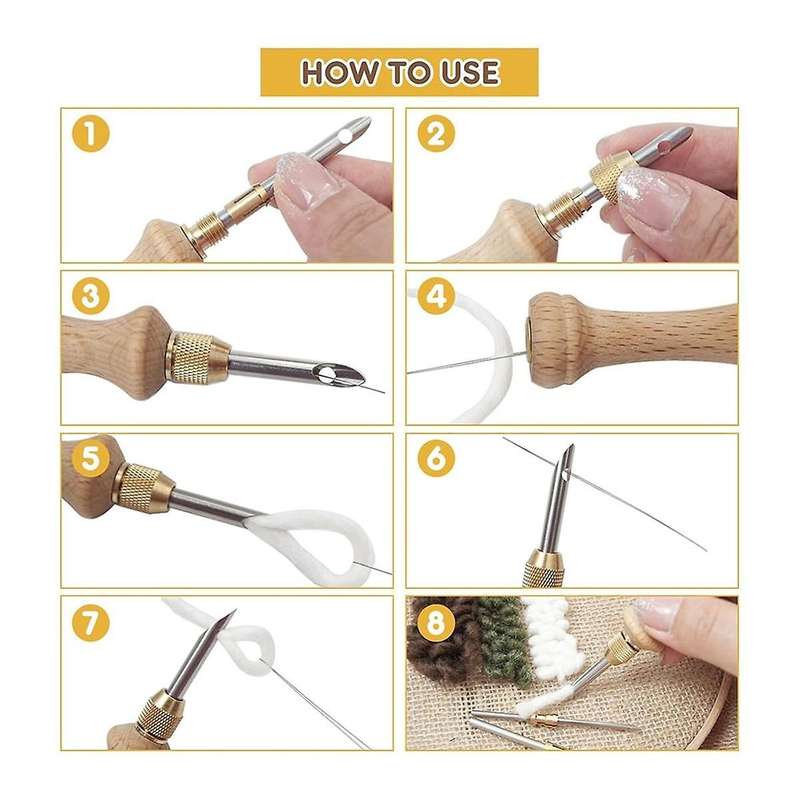 HOW TO USE

1

2

3

4

5

6

7

8