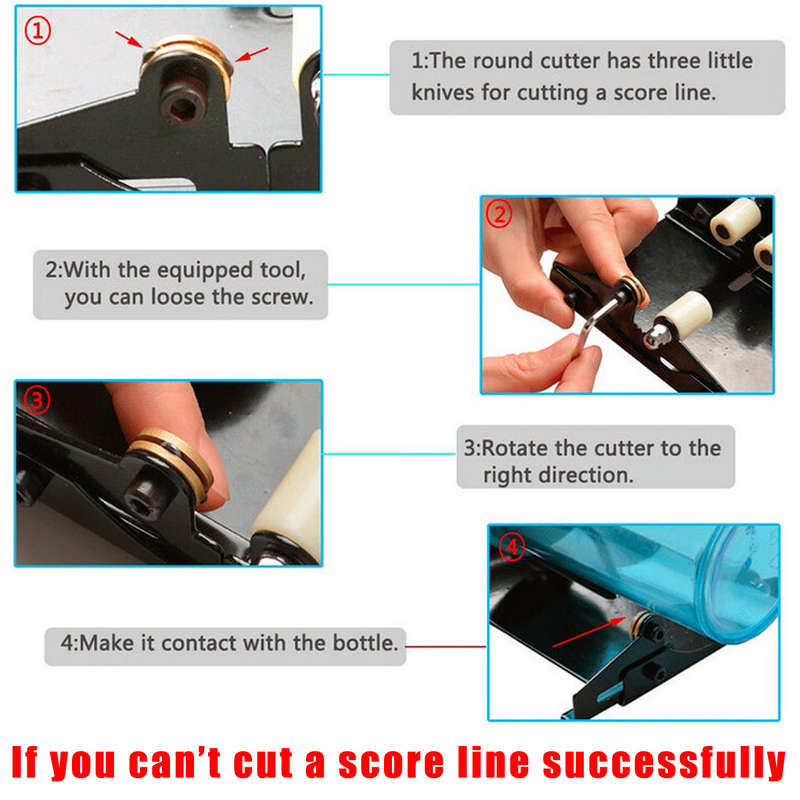 ①

1:The round cutter has three little knives for cutting a score line.

②

2:With the equipped tool, you can loose the screw.

③

3:Rotate the cutter to the right direction.

④

4:Make it contact with the bottle.

If you can't cut a score line successfully