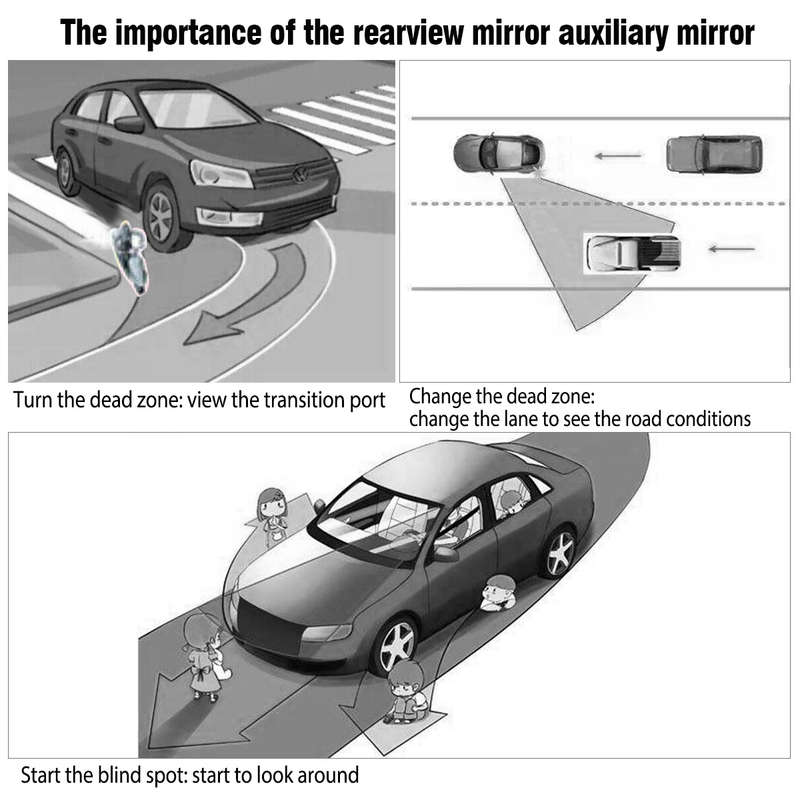 The importance of the rearview mirror auxiliary mirror

Turn the dead zone: view the transition port

Change the dead zone:
change the lane to see the road conditions

Start the blind spot: start to look around