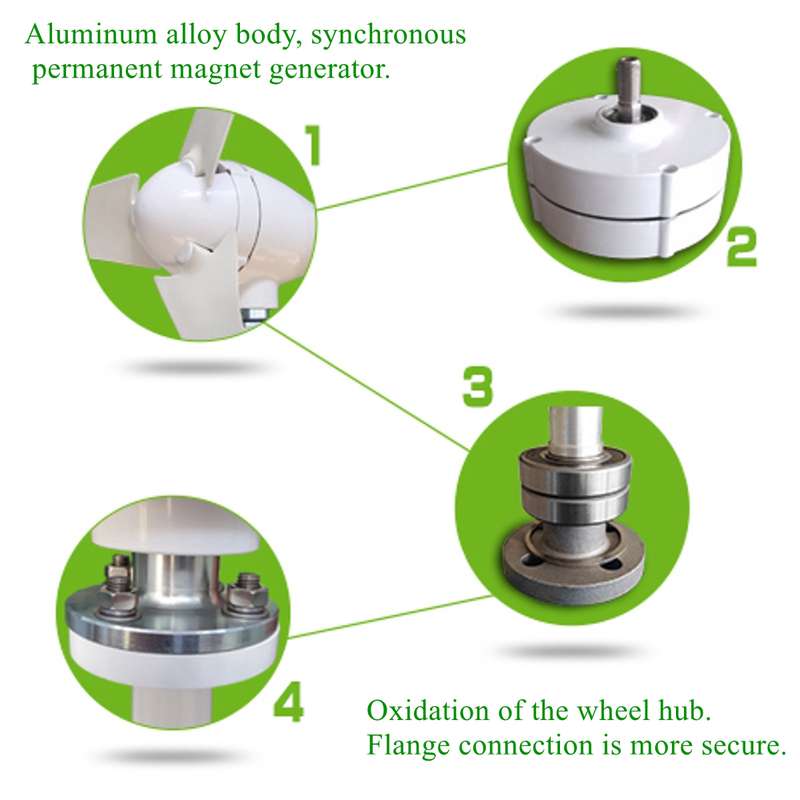 Aluminum alloy body, synchronous permanent magnet generator.

1

2

3

4

Oxidation of the wheel hub.
Flange connection is more secure.