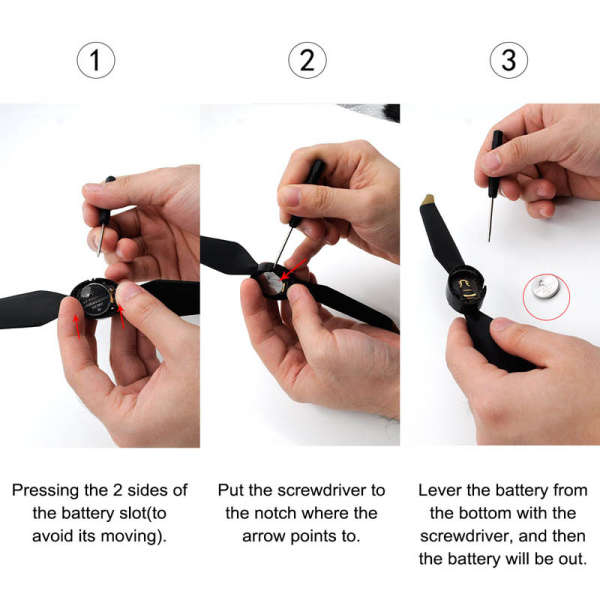 ①

Pressing the 2 sides of the battery slot(to avoid its moving).

②

Put the screwdriver to the notch where the arrow points to.

③

Lever the battery from the bottom with the screwdriver, and then the battery will be out.