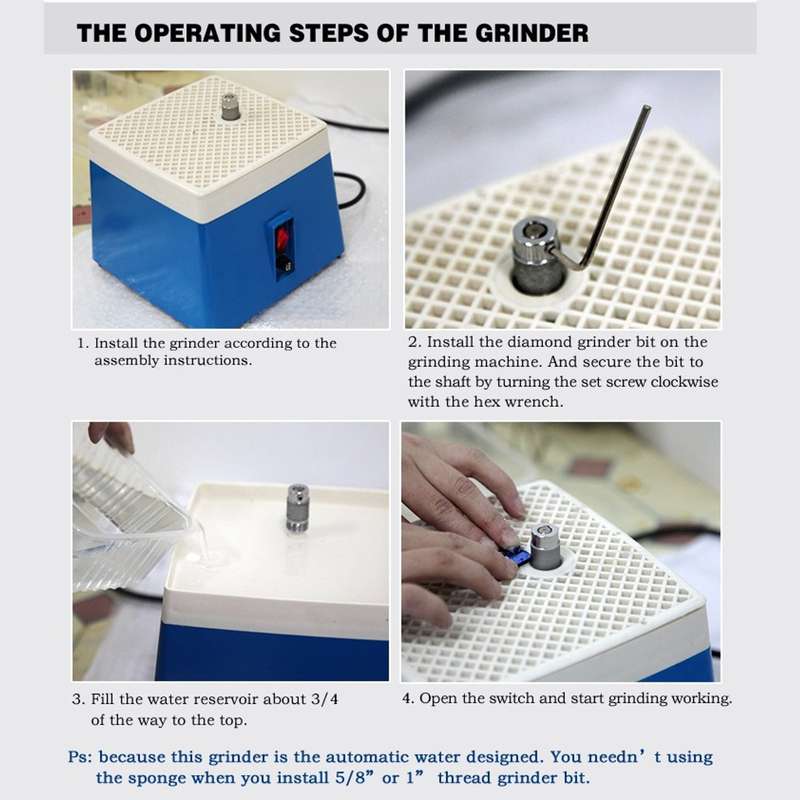 THE OPERATING STEPS OF THE GRINDER

1. Install the grinder according to the assembly instructions.

2. Install the diamond grinder bit on the grinding machine. And secure the bit to the shaft by turning the set screw clockwise with the hex wrench.

3. Fill the water reservoir about 3/4 of the way to the top.

4. Open the switch and start grinding working.

Ps: because this grinder is the automatic water designed. You needn' t using the sponge when you install 5/8" or 1" thread grinder bit.