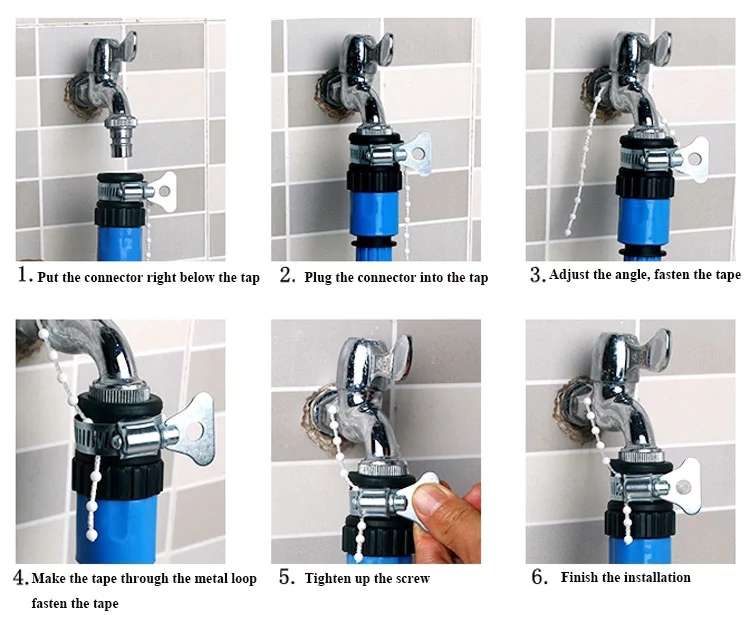 1. Put the connector right below the tap

2. Plug the connector into the tap

3. Adjust the angle, fasten the tape

4. Make the tape through the metal loop fasten the tape

5. Tighten up the screw

6. Finish the installation