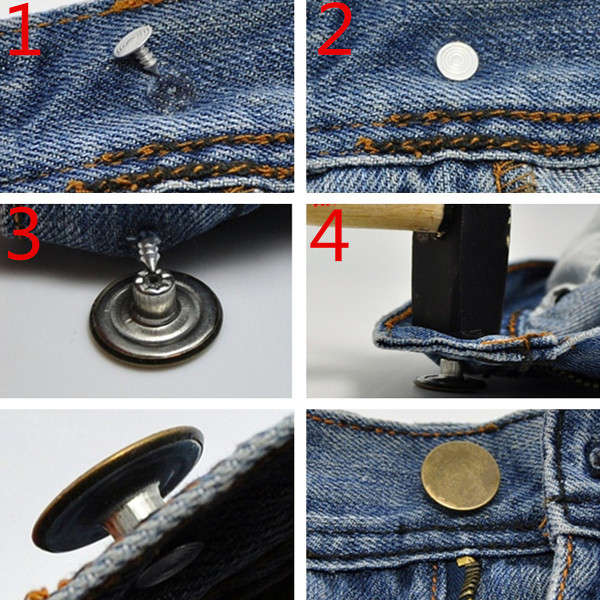 1
2
3
4