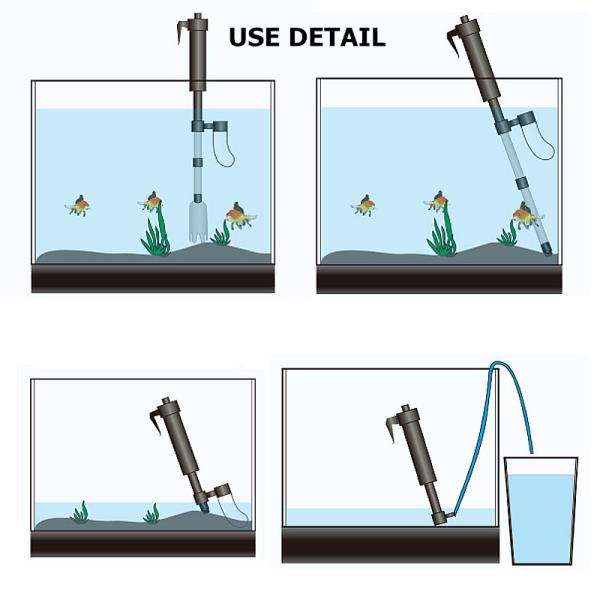 USE DETAIL