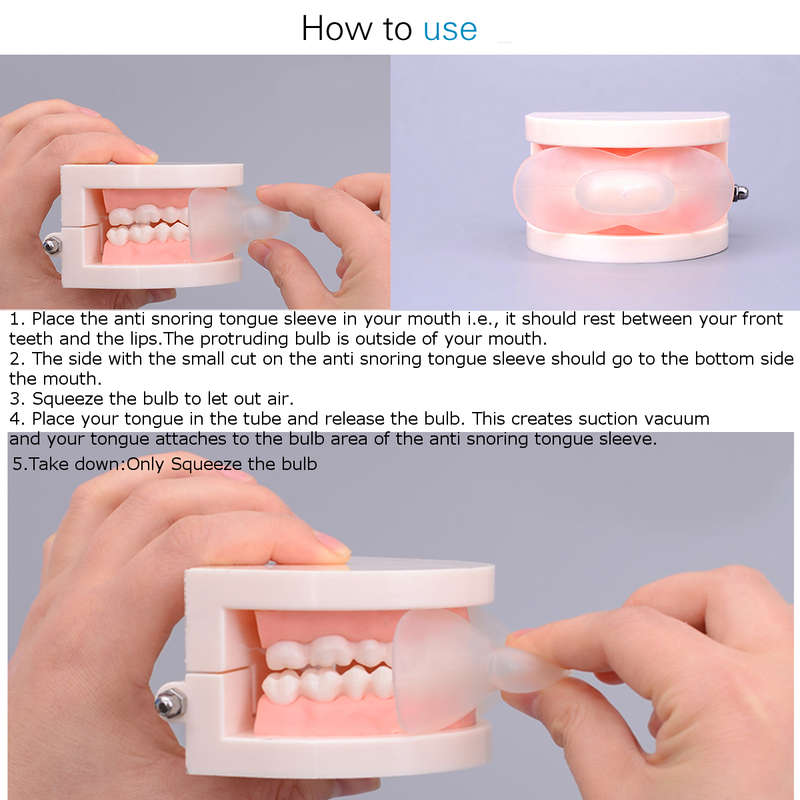 How to use

1. Place the anti snoring tongue sleeve in your mouth i.e., it should rest between your front teeth and the lips.The protruding bulb is outside of your mouth.
2. The side with the small cut on the anti snoring tongue sleeve should go to the bottom side the mouth.
3. Squeeze the bulb to let out air.
4. Place your tongue in the tube and release the bulb. This creates suction vacuum and your tongue attaches to the bulb area of the anti snoring tongue sleeve.

5.Take down:Only Squeeze the bulb