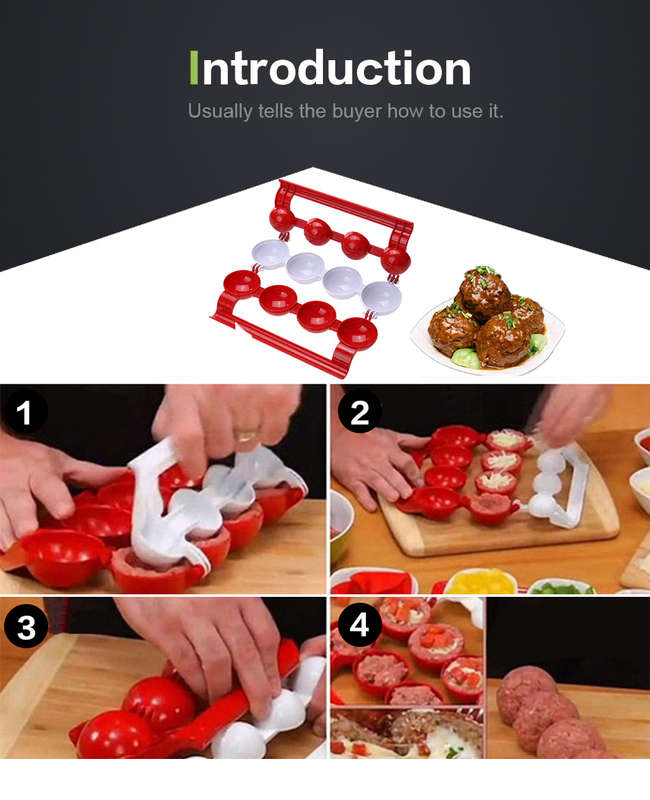 Introduction

Usually tells the buyer how to use it.

1

2

3

4