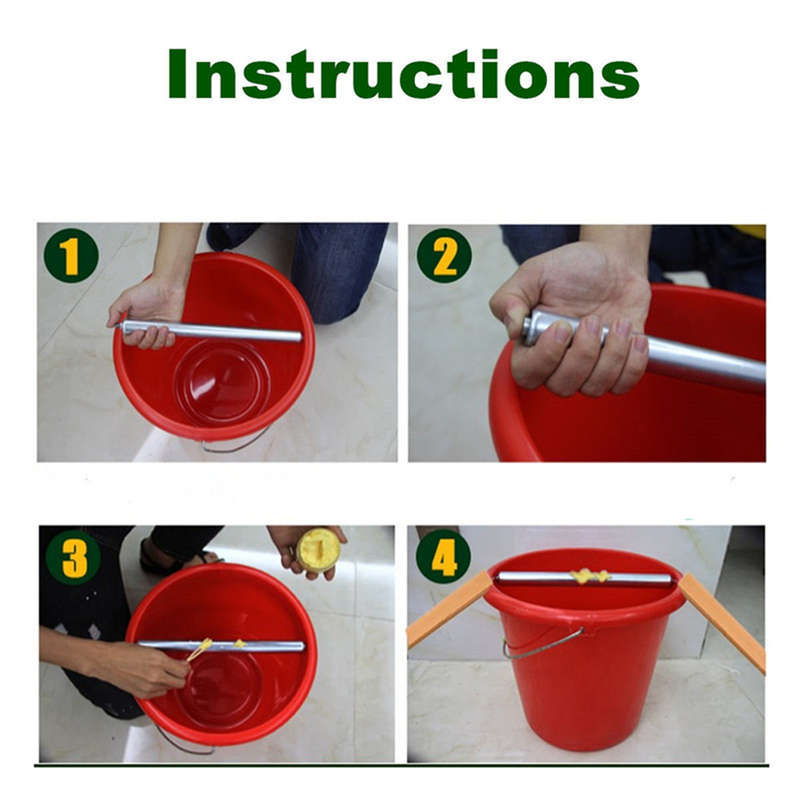 Instructions

1

2

3

4