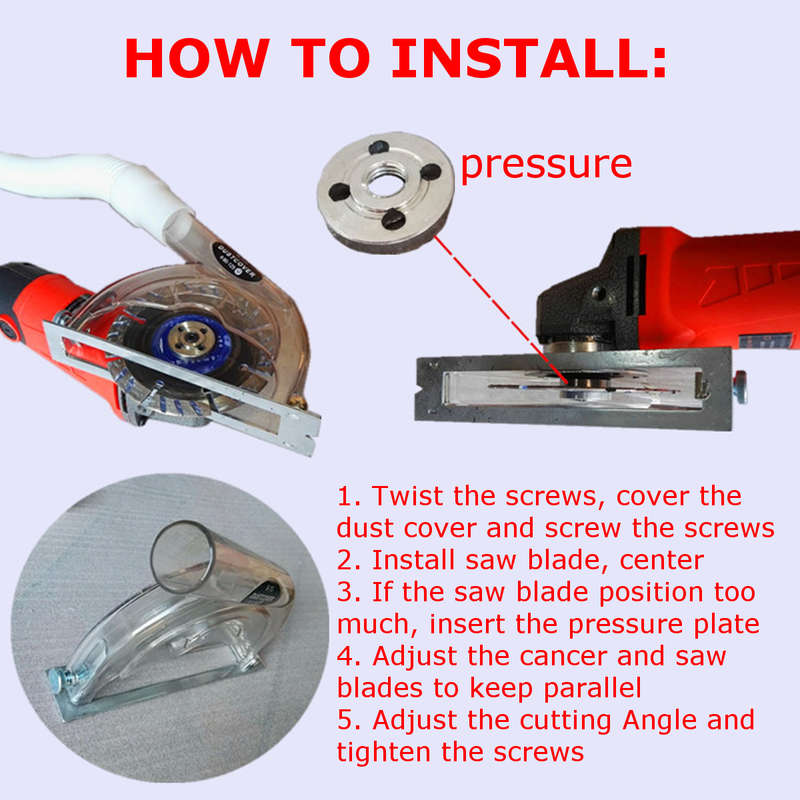 HOW TO INSTALL:

pressure

DUSTCOVER

1. Twist the screws, cover the dust cover and screw the screws
2. Install saw blade, center
3. If the saw blade position too much, insert the pressure plate
4. Adjust the cancer and saw blades to keep parallel
5. Adjust the cutting Angle and tighten the screws