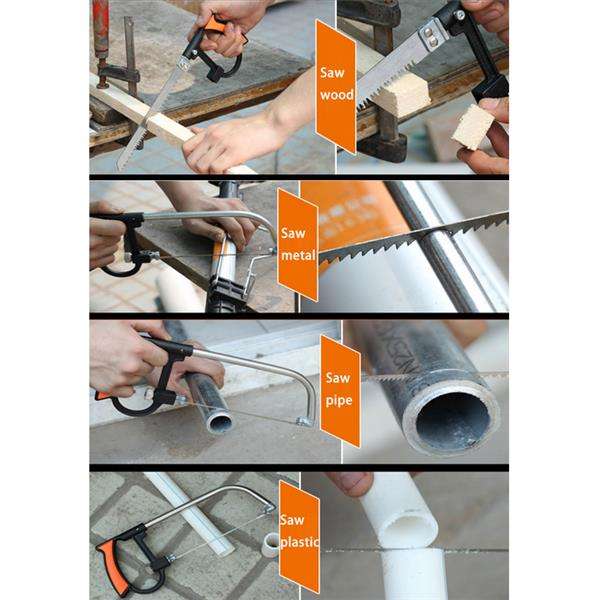 Saw wood

Saw metal

Saw pipe

Saw plastic