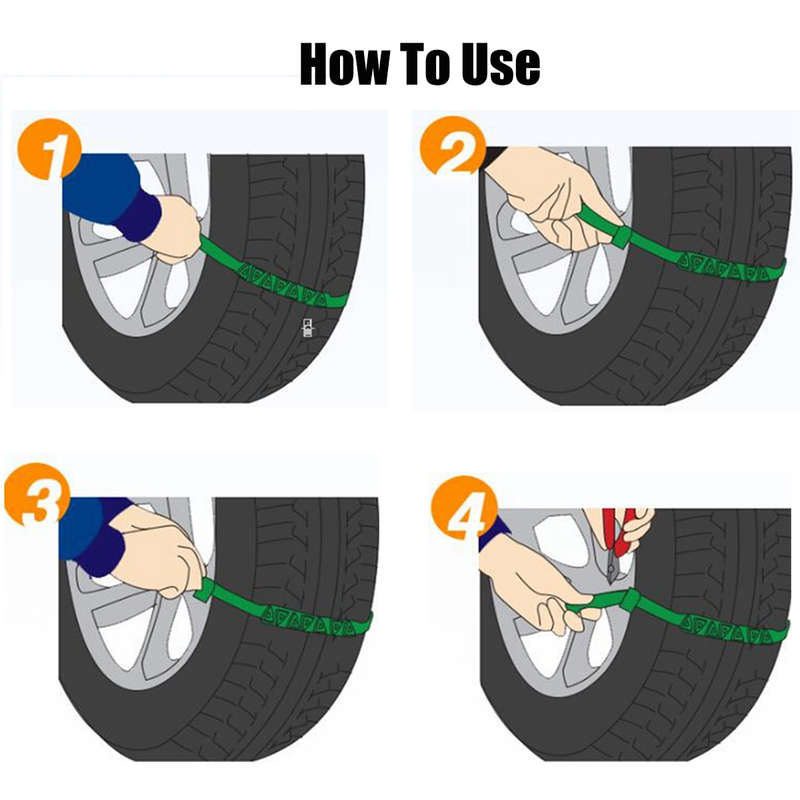 How To Use

1

2

3

4