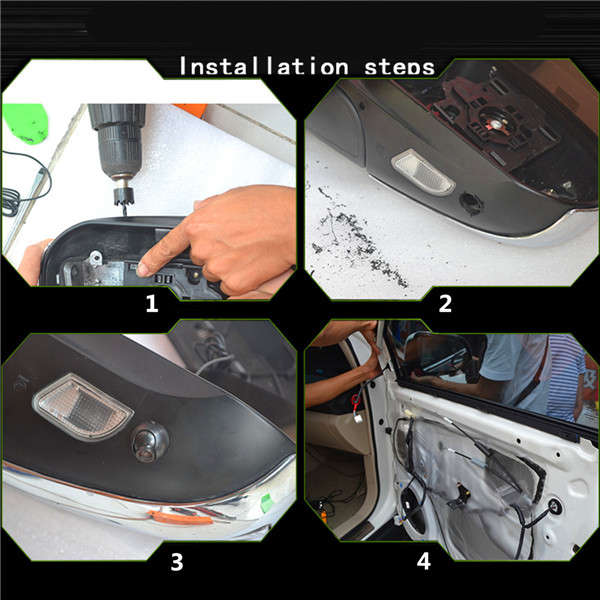 Installation steps

1

2

3

4