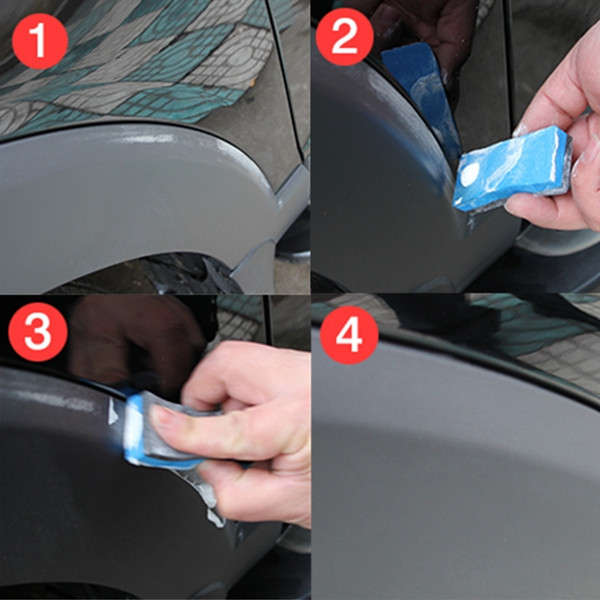 1
2
3
4