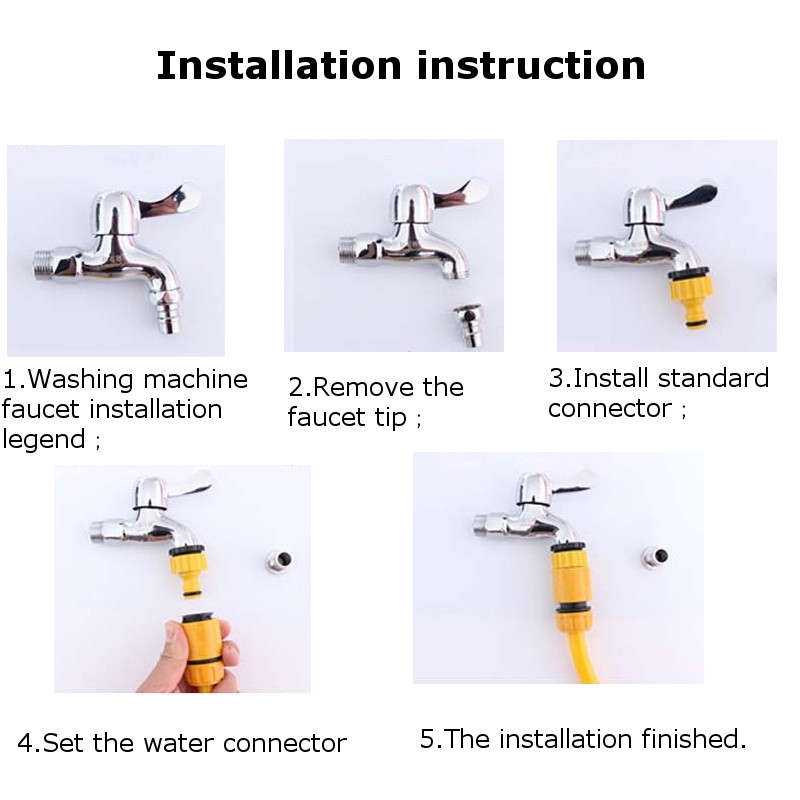 Installation instruction

1.Washing machine faucet installation legend ;

2.Remove the faucet tip ;

3.Install standard connector ;

4.Set the water connector

5.The installation finished.