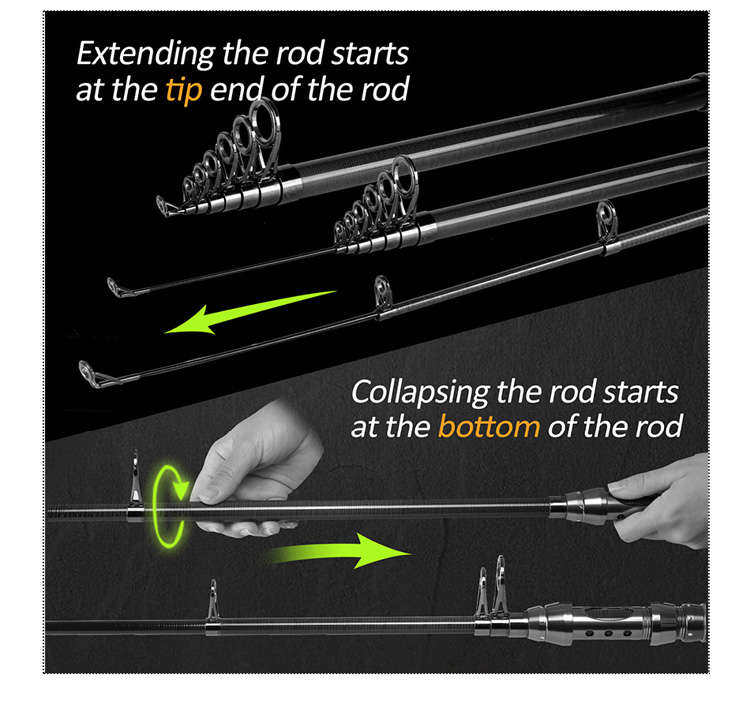 Extending the rod starts at the tip end of the rod

Collapsing the rod starts at the bottom of the rod