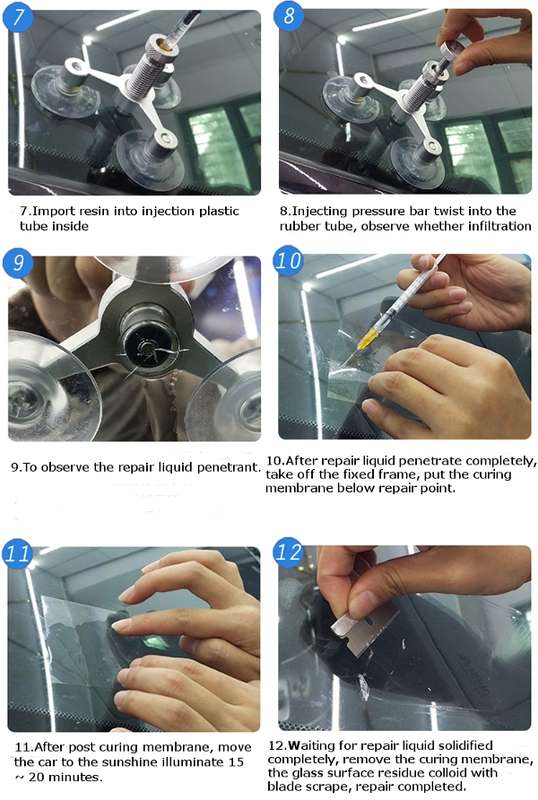 7

7.Import resin into injection plastic tube inside

8

8.Injecting pressure bar twist into the rubber tube, observe whether infiltration

9

9.To observe the repair liquid penetrant.

10

10.After repair liquid penetrate completely, take off the fixed frame, put the curing membrane below repair point.

11

11.After post curing membrane, move the car to the sunshine illuminate 15 ~ 20 minutes.

12

12.Waiting for repair liquid solidified completely, remove the curing membrane, the glass surface residue colloid with blade scrape, repair completed.