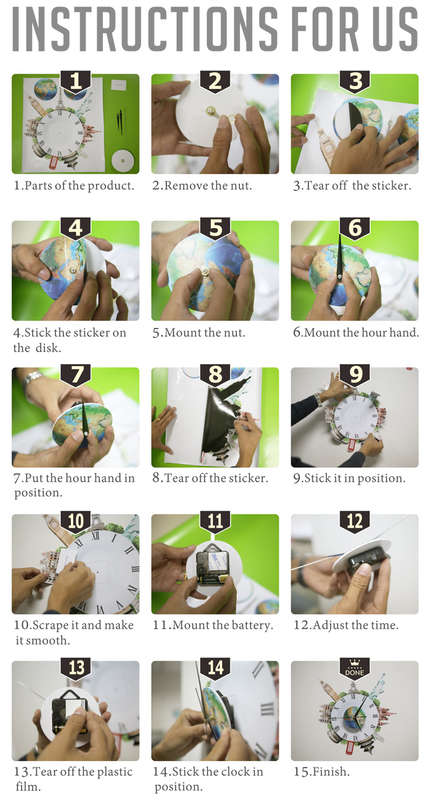 INSTRUCTIONS FOR US

1

1.Parts of the product.

2

2.Remove the nut.

3

3.Tear off the sticker.

4

4.Stick the sticker on the disk.

5

5.Mount the nut.

6

6.Mount the hour hand.

7

7.Put the hour hand in position.

8

8.Tear off the sticker.

9

9.Stick it in position.

10

10.Scrape it and make it smooth.

11

11.Mount the battery.

12

12.Adjust the time.

13

13.Tear off the plastic film.

14

14.Stick the clock in position.

DONE

15.Finish.