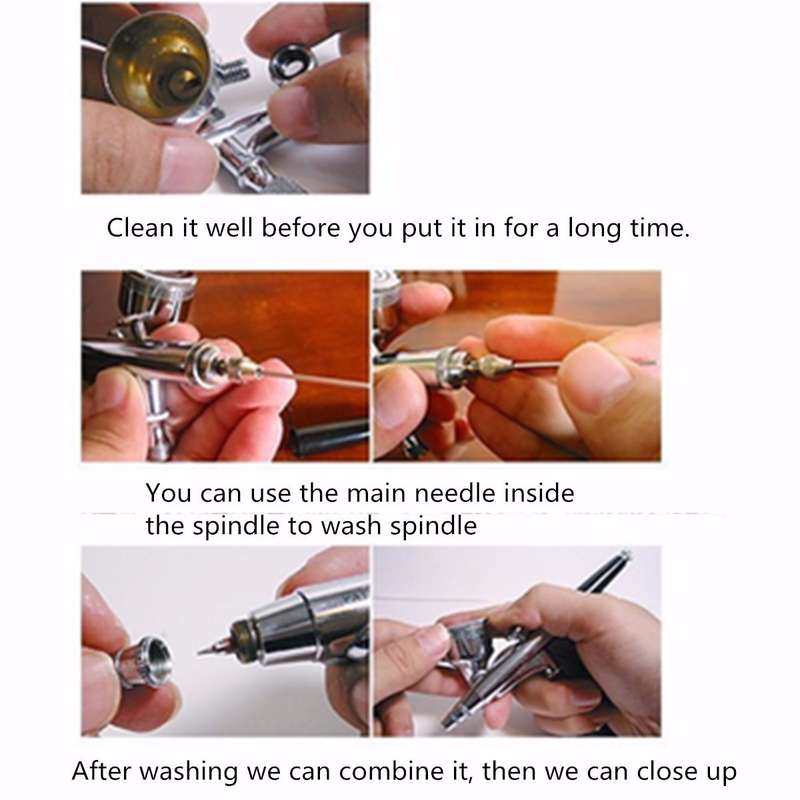 Clean it well before you put it in for a long time.

You can use the main needle inside the spindle to wash spindle

After washing we can combine it, then we can close up