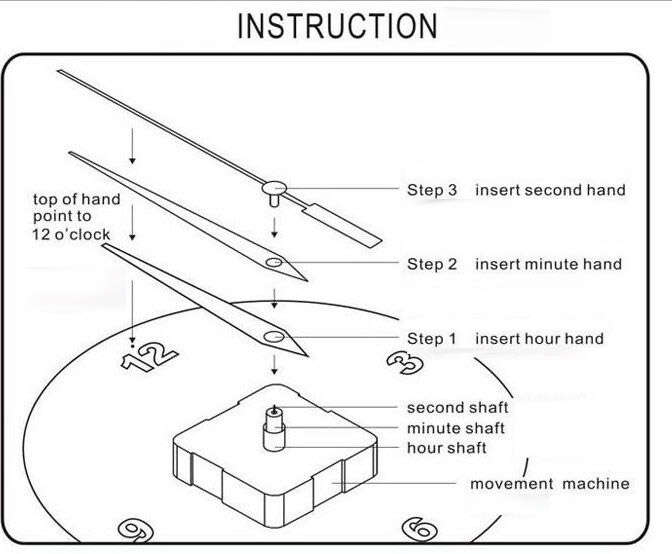 INSTRUCTION

top of hand point to 12 o'clock

Step 3 insert second hand

Step 2 insert minute hand

Step 1 insert hour hand

12

3

second shaft

minute shaft

hour shaft

movement machine

9

6