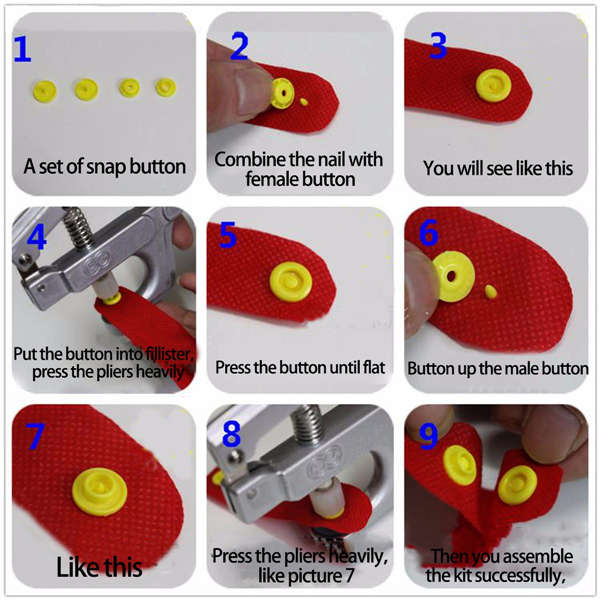 1

A set of snap button

2

Combine the nail with female button

3

You will see like this

4

Put the button into fillister, press the pliers heavily

5

Press the button until flat

6

Button up the male button

7

Like this

8

Press the pliers heavily, like picture 7

9

Then you assemble the kit successfully,