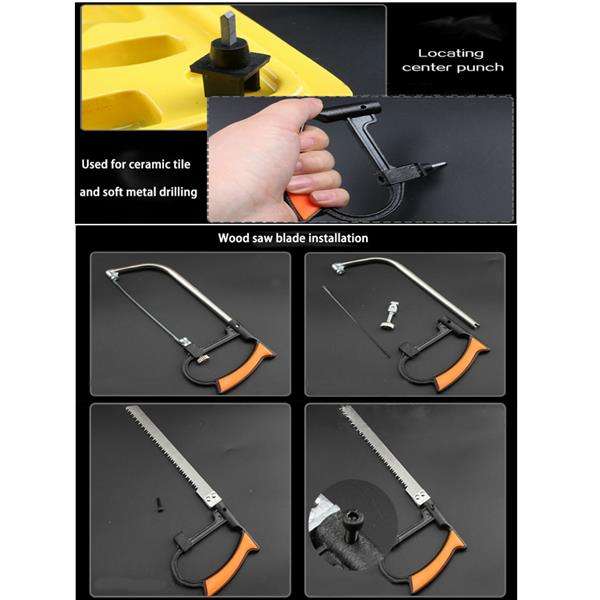 Locating center punch

Used for ceramic tile and soft metal drilling

Wood saw blade installation