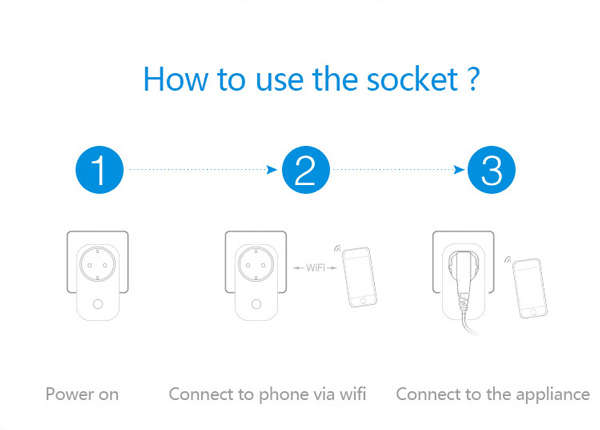 How to use the socket ?

1

2

3

WIFI

Power on

Connect to phone via wifi

Connect to the appliance