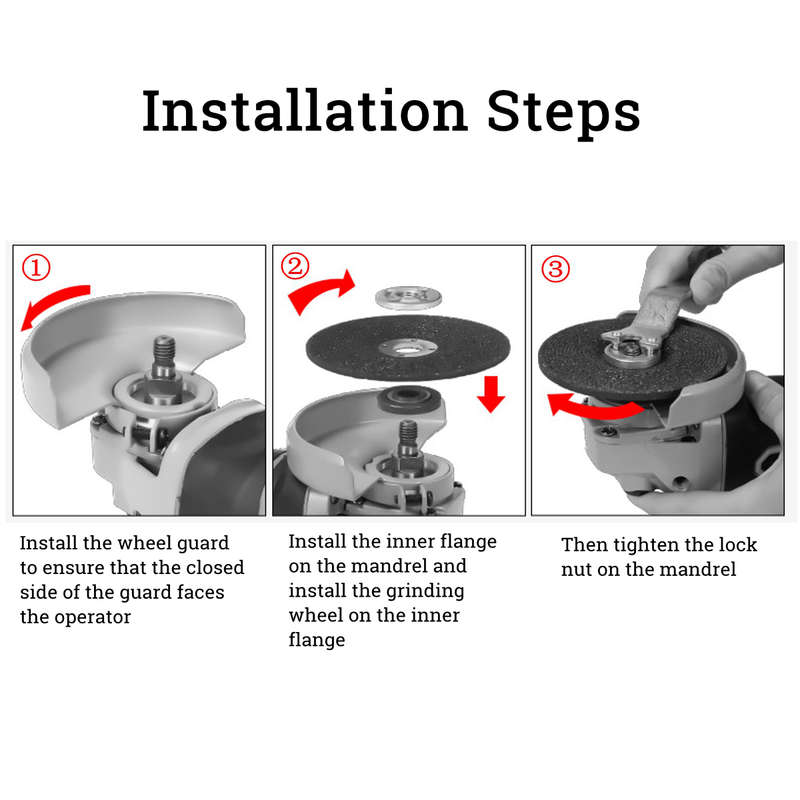 Installation Steps

①

Install the wheel guard to ensure that the closed side of the guard faces the operator

②

Install the inner flange on the mandrel and install the grinding wheel on the inner flange

③

Then tighten the lock nut on the mandrel