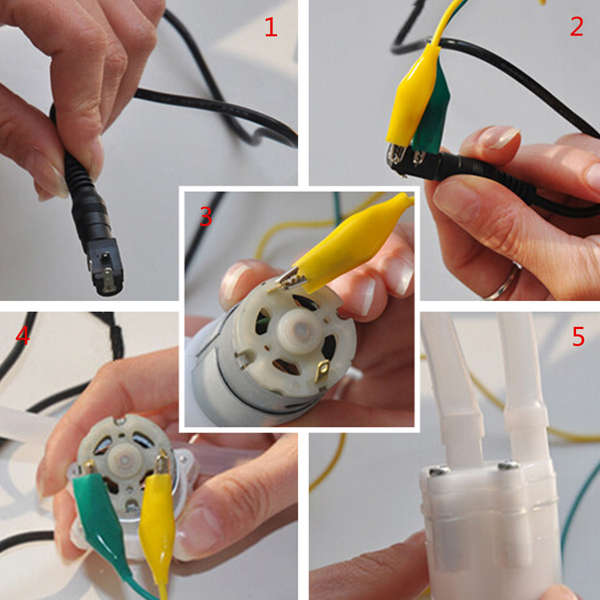 1
2
3
4
5