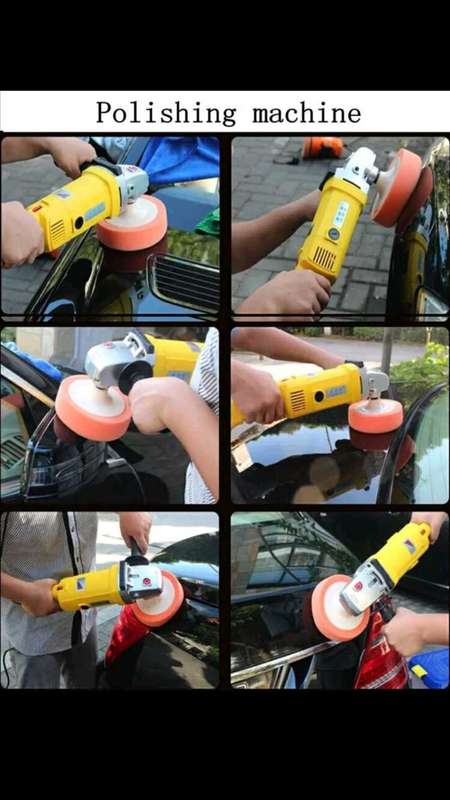 Polishing machine