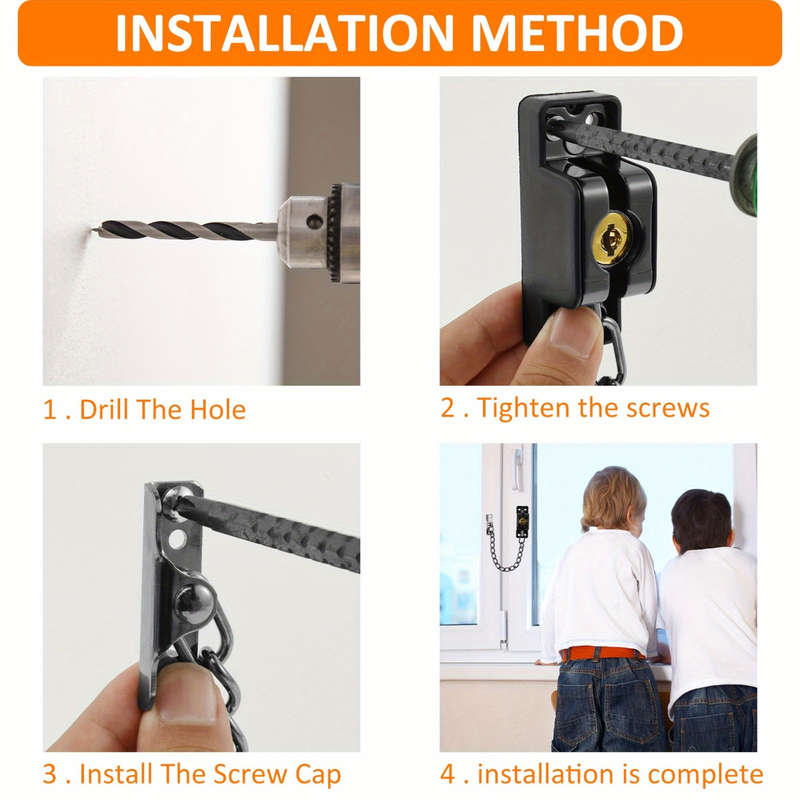 INSTALLATION METHOD

1 . Drill The Hole

2 . Tighten the screws

3 . Install The Screw Cap

4 . installation is complete