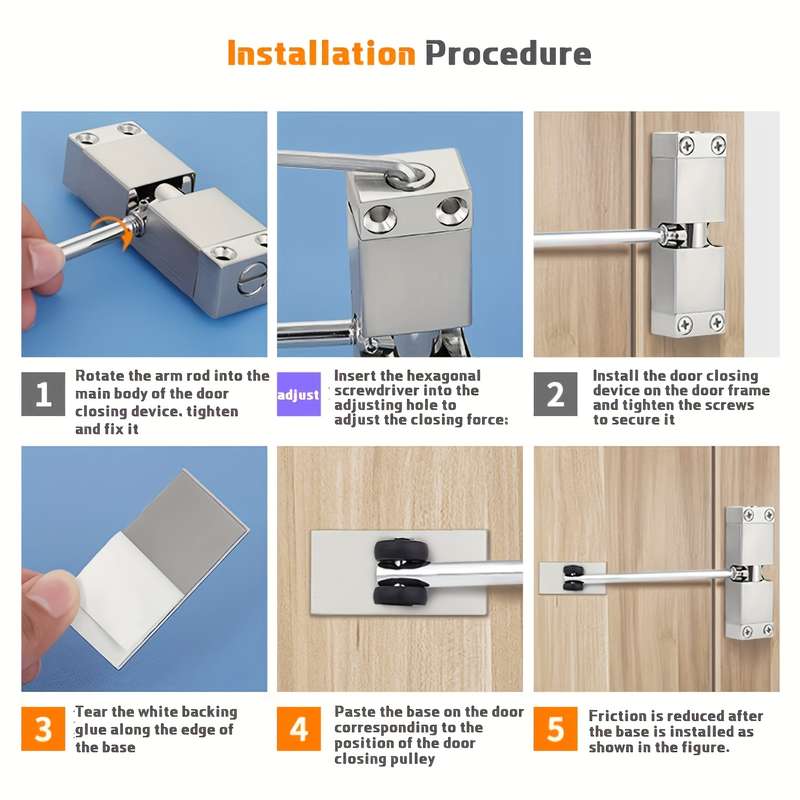 Installation Procedure

1 Rotate the arm rod into the main body of the door closing device. tighten and fix it

adjust Insert the hexagonal screwdriver into the adjusting hole to adjust the closing force:

2 Install the door closing device on the door frame and tighten the screws to secure it

3 Tear the white backing glue along the edge of the base

4 Paste the base on the door corresponding to the position of the door closing pulley

5 Friction is reduced after the base is installed as shown in the figure.