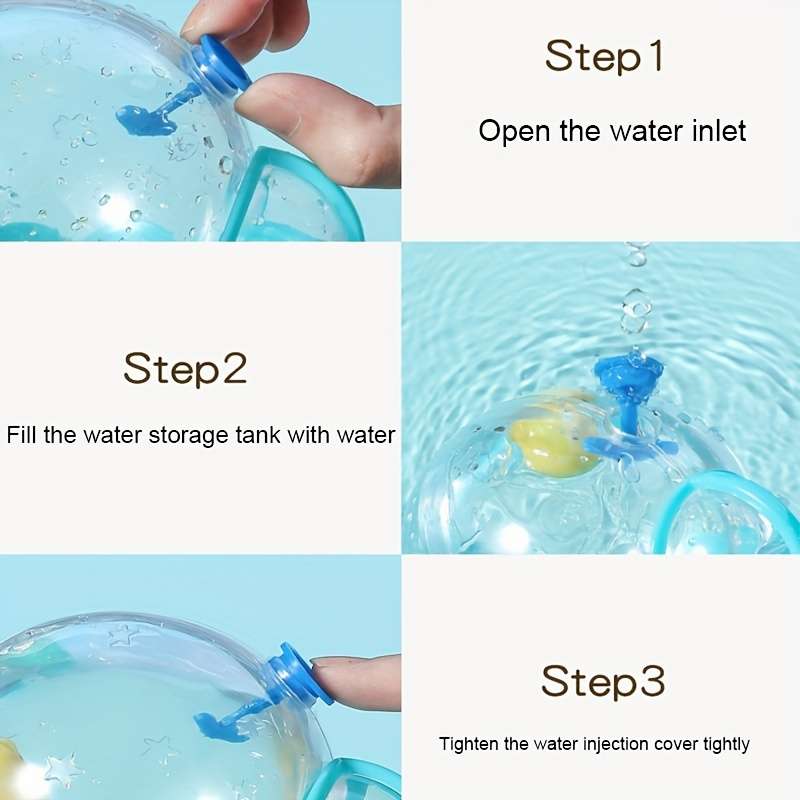 Step1

Open the water inlet

Step2

Fill the water storage tank with water

Step3

Tighten the water injection cover tightly