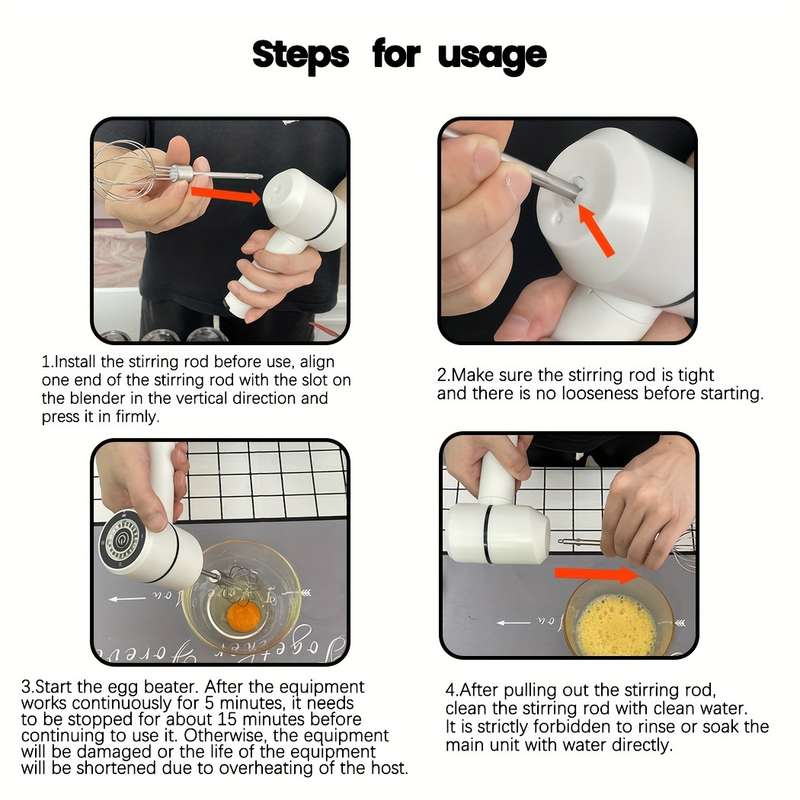 Steps for usage

1.Install the stirring rod before use, align one end of the stirring rod with the slot on the blender in the vertical direction and press it in firmly.

2.Make sure the stirring rod is tight and there is no looseness before starting.

3.Start the egg beater. After the equipment works continuously for 5 minutes, it needs to be stopped for about 15 minutes before continuing to use it. Otherwise, the equipment will be damaged or the life of the equipment will be shortened due to overheating of the host.

4.After pulling out the stirring rod, clean the stirring rod with clean water. It is strictly forbidden to rinse or soak the main unit with water directly.