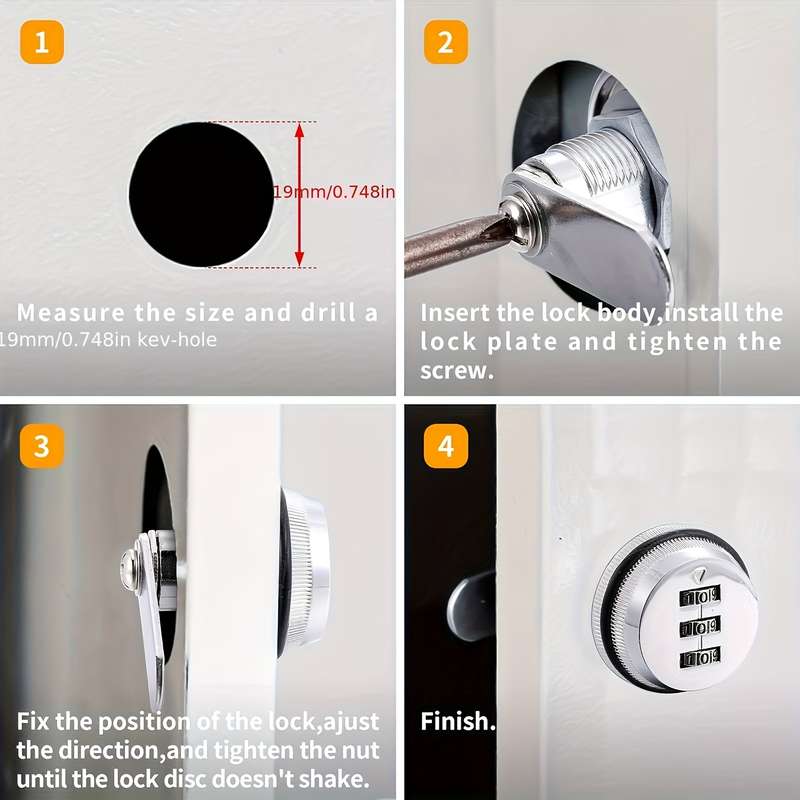 1

19mm/0.748in

Measure the size and drill a 19mm/0.748in kev-hole

2

Insert the lock body,install the lock plate and tighten the screw.

3

Fix the position of the lock,ajust the direction,and tighten the nut until the lock disc doesn't shake.

4

Finish.